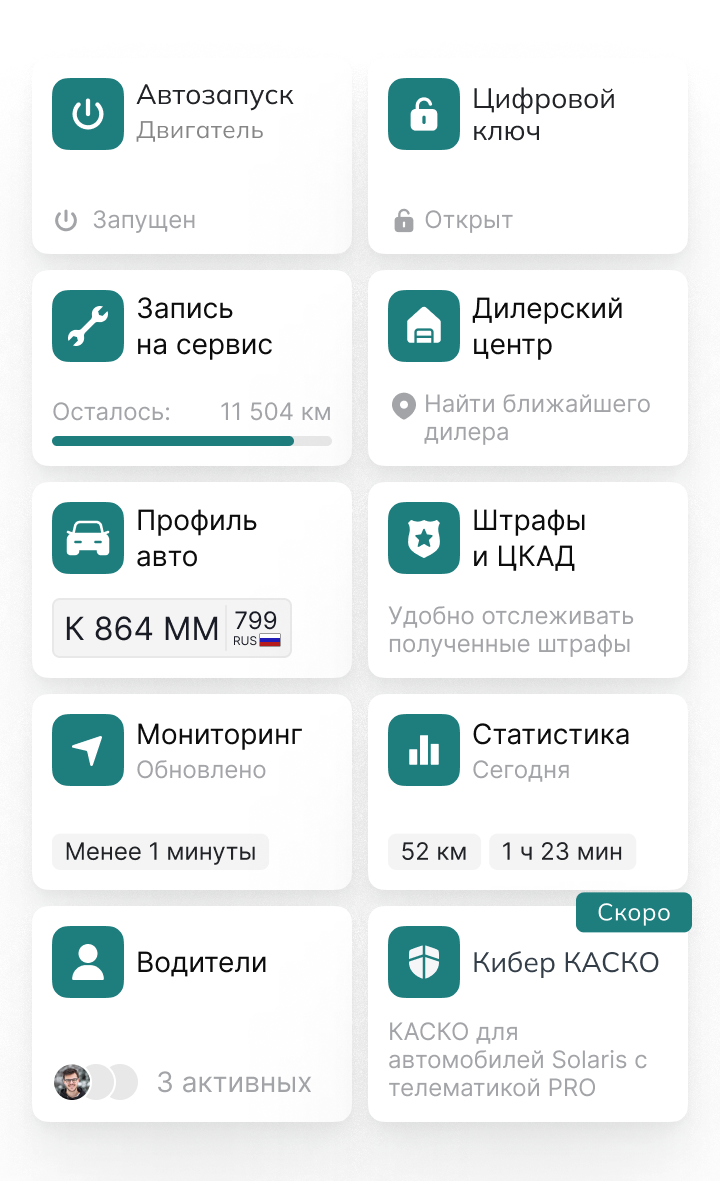 Автозапуск
Двигатель

Запущен

Цифровой ключ

Открыт

Запись на сервис

Осталось: 11 504 км

Дилерский центр

Найти ближайшего дилера

Профиль авто

К 864 ММ 799 RUS

Штрафы и ЦКАД

Удобно отслеживать полученные штрафы

Мониторинг
Обновлено

Менее 1 минуты

Статистика
Сегодня

52 км 1 ч 23 мин

Водители

3 активных

Скоро

Кибер КАСКО

КАСКО для автомобилей Solaris с телематикой PRO